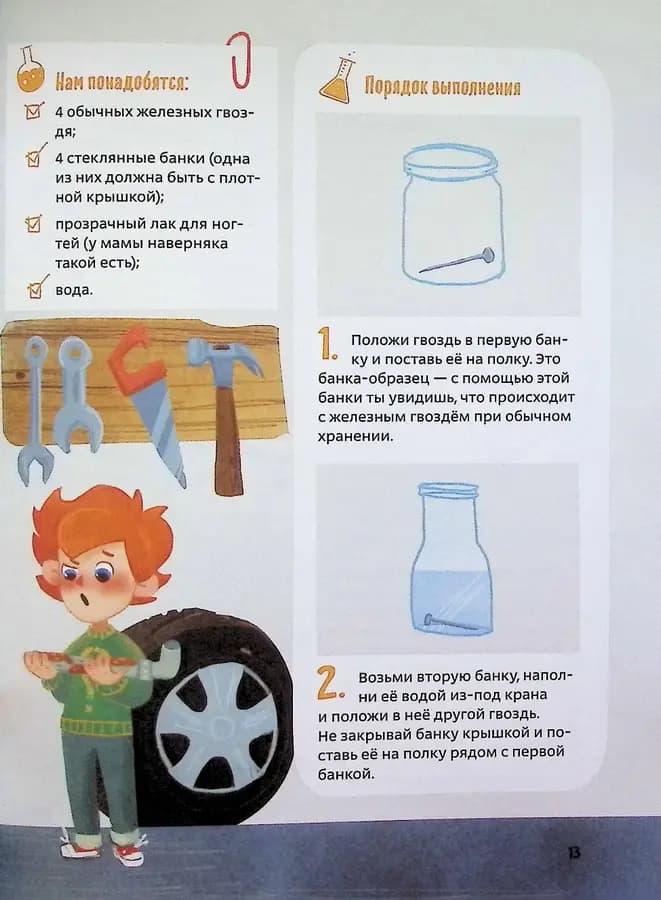 Нам понадобятся:

4 обычных железных гвоздя;

4 стеклянные банки (одна из них должна быть с плотной крышкой);

прозрачный лак для ногтей (у мамы наверняка такой есть);

вода.

Порядок выполнения

1. Положи гвоздь в первую банку и поставь её на полку. Это банка-образец — с помощью этой банки ты увидишь, что происходит с железным гвоздём при обычном хранении.

2. Возьми вторую банку, наполни её водой из-под крана и положи в неё другой гвоздь. Не закрывай банку крышкой и поставь её на полку рядом с первой банкой.

13